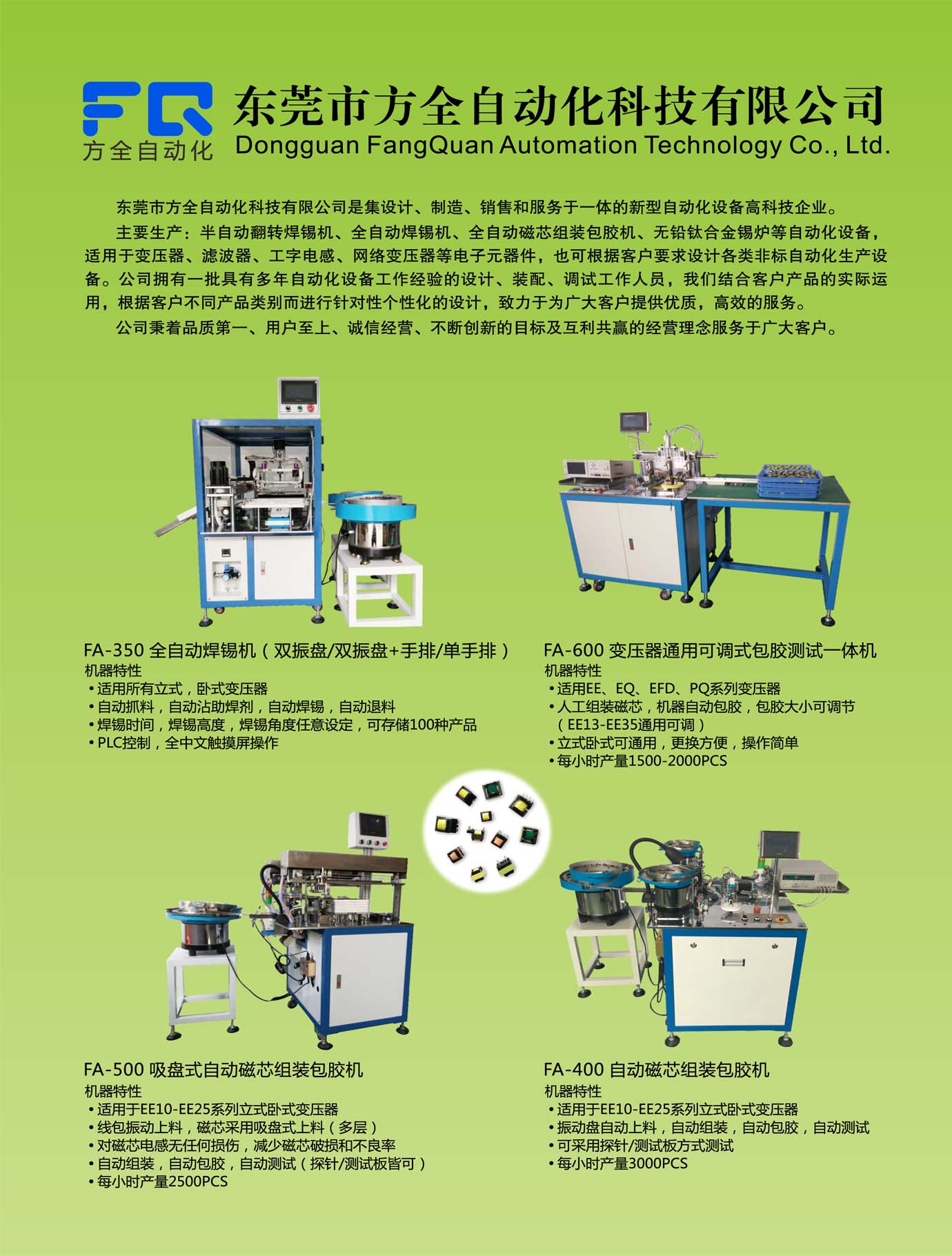 FQ
方全自动化
东莞市方全自动化科技有限公司
Dongguan FangQuan Automation Technology Co., Ltd.

东莞市方全自动化科技有限公司是集设计、制造、销售和服务于一体的新型自动化设备高科技企业。

主要生产：半自动翻转焊锡机、全自动焊锡机、全自动磁芯组装包胶机、无铅钛合金锡炉等自动化设备，适用于变压器、滤波器、工字电感、网络变压器等电子元器件，也可根据客户要求设计各类非标自动化生产设备。公司拥有一批具有多年自动化设备工作经验的设计、装配、调试工作人员，我们结合客户产品的实际运用，根据客户不同产品类别而进行针对性个性化的设计，致力于为广大客户提供优质，高效的服务。

公司秉着品质第一、用户至上、诚信经营、不断创新的目标及互利共赢的经营理念服务于广大客户。

FA-350 全自动焊锡机（双振盘/双振盘+手排/单手排）
机器特性
•适用所有立式，卧式变压器
•自动抓料，自动沾助焊剂，自动焊锡，自动退料
•焊锡时间，焊锡高度，焊锡角度任意设定，可存储100种产品
•PLC控制，全中文触摸屏操作

FA-600 变压器通用可调式包胶测试一体机
机器特性
•适用EE、EQ、EFD、PQ系列变压器
•人工组装磁芯，机器自动包胶，包胶大小可调节（EE13-EE35通用可调）
•立式卧式可通用，更换方便，操作简单
•每小时产量1500-2000PCS

FA-500 吸盘式自动磁芯组装包胶机
机器特性
•适用于EE10-EE25系列立式卧式变压器
•线包振动上料，磁芯采用吸盘式上料（多层）
•对磁芯电感无任何损伤，减少磁芯破损和不良率
•自动组装，自动包胶，自动测试（探针/测试板皆可）
•每小时产量2500PCS

FA-400 自动磁芯组装包胶机
机器特性
•适用于EE10-EE25系列立式卧式变压器
•振动盘自动上料，自动组装，自动包胶，自动测试
•可采用探针/测试板方式测试
•每小时产量3000PCS