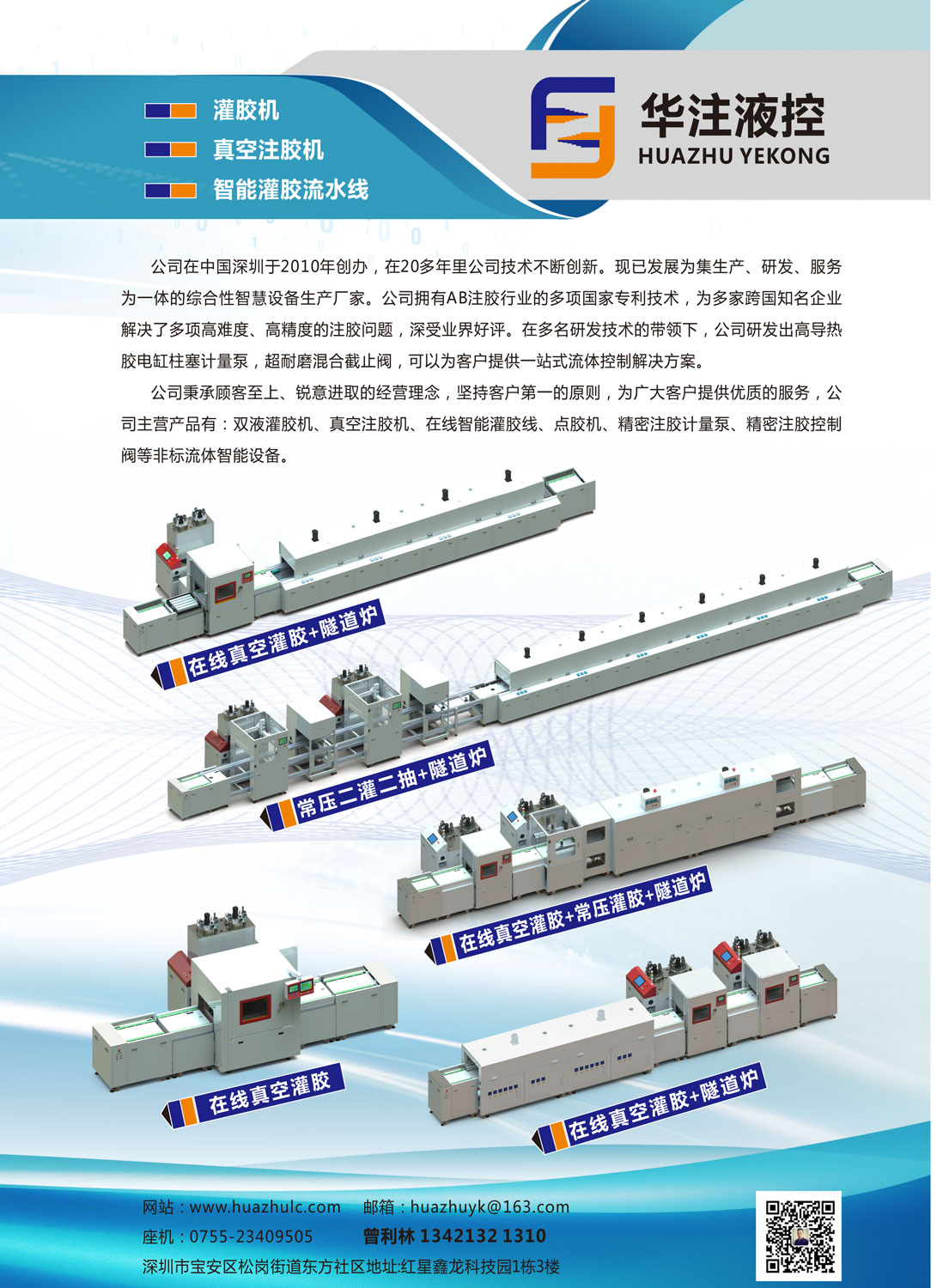 灌胶机
真空注胶机
智能灌胶流水线

华注液控
HUAZHU YEKONG

公司在中国深圳于2010年创办，在20多年里公司技术不断创新。现已发展为集生产、研发、服务为一体的综合性智慧设备生产厂家。公司拥有AB注胶行业的多项国家专利技术，为多家跨国知名企业解决了多项高难度、高精度的注胶问题，深受业界好评。在多名研发技术的带领下，公司研发出高导热胶电缸柱塞计量泵，超耐磨混合截止阀，可以为客户提供一站式流体控制解决方案。

公司秉承顾客至上、锐意进取的经营理念，坚持客户第一的原则，为广大客户提供优质的服务，公司主营产品有：双液灌胶机、真空注胶机、在线智能灌胶线、点胶机、精密注胶计量泵、精密注胶控制阀等非标流体智能设备。

在线真空灌胶+隧道炉

常压二灌二抽+隧道炉

在线真空灌胶+常压灌胶+隧道炉

在线真空灌胶

在线真空灌胶+隧道炉

网站：www.huazhulc.com 邮箱：huazhuyk@163.com
座机：0755-23409505 曾利林 1342132 1310
深圳市宝安区松岗街道东方社区地址:红星鑫龙科技园1栋3楼