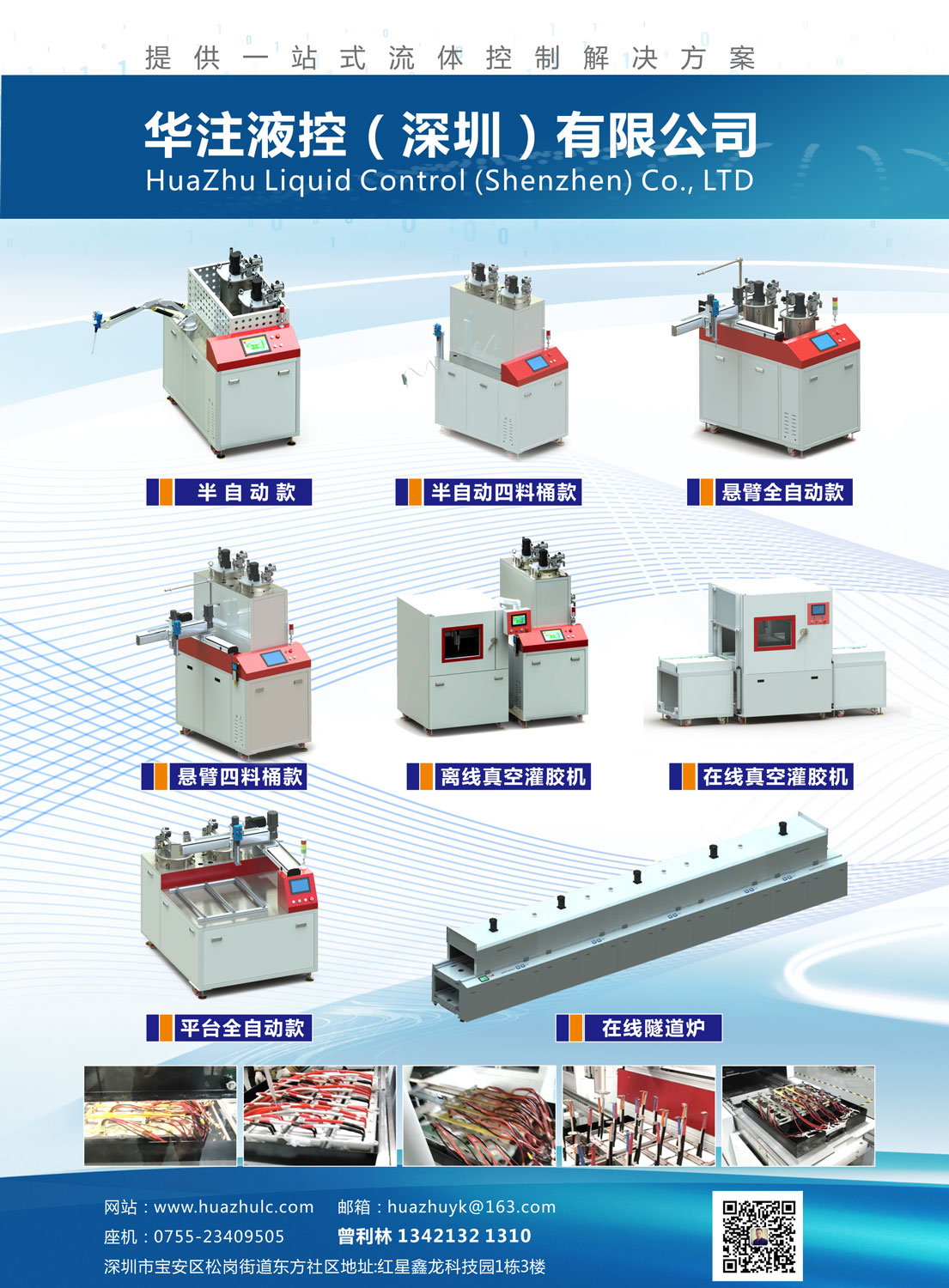 提供一站式流体控制解决方案

华注液控（深圳）有限公司
HuaZhu Liquid Control (Shenzhen) Co., LTD

半自动款

半自动四料桶款

悬臂全自动款

悬臂四料桶款

离线真空灌胶机

在线真空灌胶机

平台全自动款

在线隧道炉

网站：www.huazhulc.com 邮箱：huazhuyk@163.com
座机：0755-23409505 曾利林 1342132 1310
深圳市宝安区松岗街道东方社区地址:红星鑫龙科技园1栋3楼