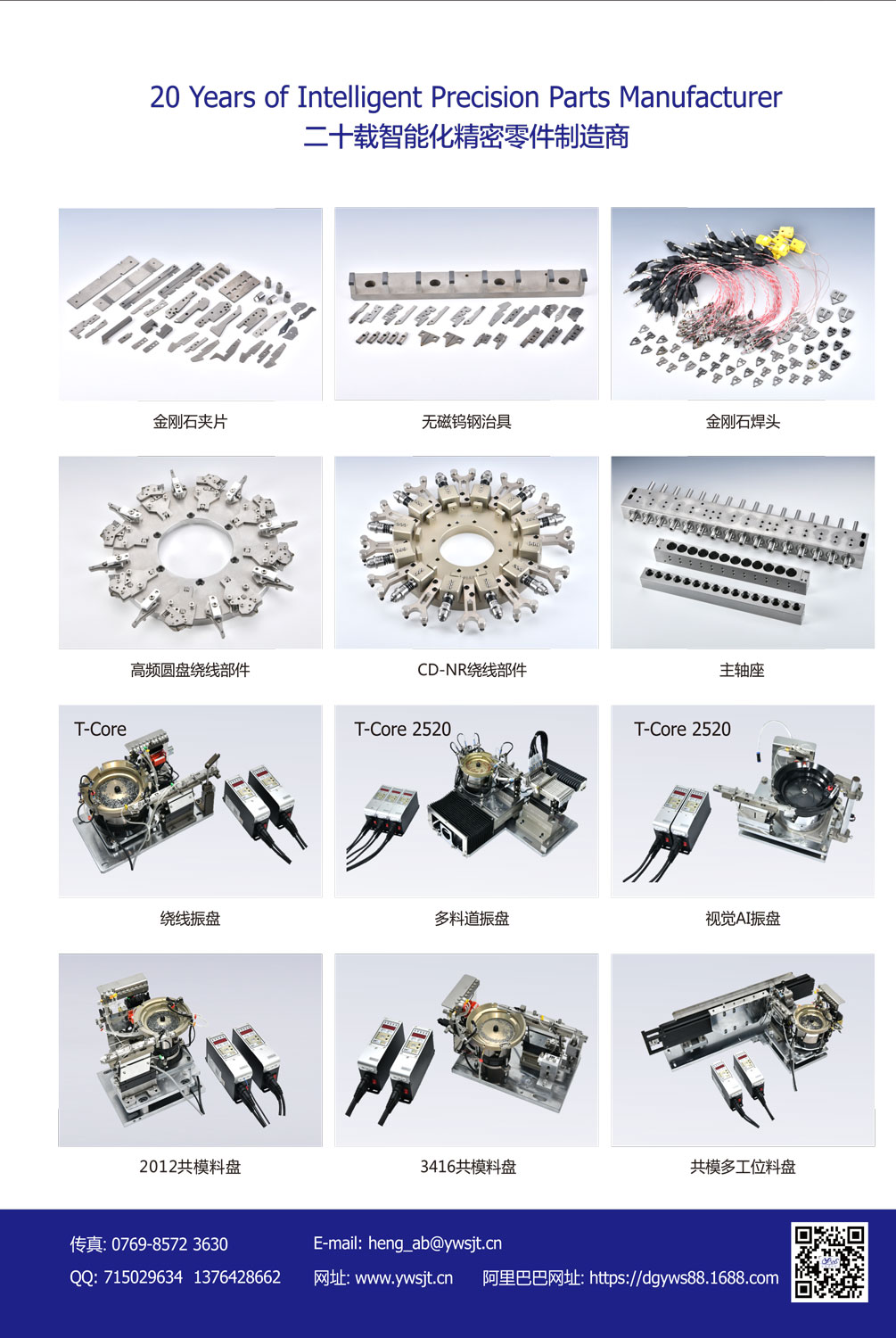 20 Years of Intelligent Precision Parts Manufacturer
二十载智能化精密零件制造商

金刚石夹片

无磁钨钢治具

金刚石焊头

高频圆盘绕线部件

CD-NR绕线部件

主轴座

T-Core

绕线振盘

T-Core 2520

多料道振盘

T-Core 2520

视觉AI振盘

2012共模料盘

3416共模料盘

共模多工位料盘

传真: 0769-8572 3630
QQ: 715029634 1376428662

E-mail: heng_ab@ywsjt.cn
网址: www.ywsjt.cn 阿里巴巴网址: https://dgyws88.1688.com