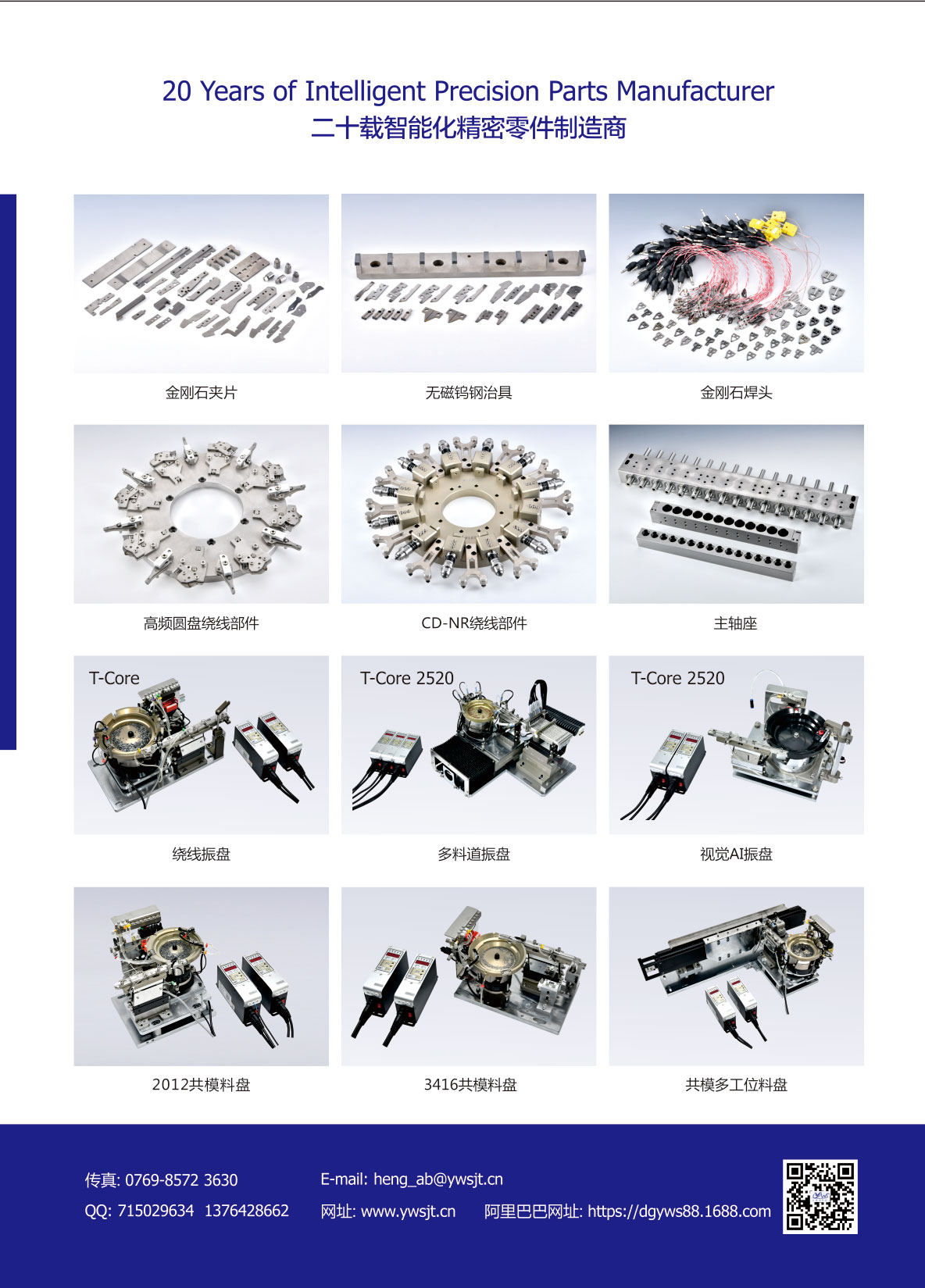 20 Years of Intelligent Precision Parts Manufacturer
二十载智能化精密零件制造商

金刚石夹片

无磁钨钢治具

金刚石焊头

高频圆盘绕线部件

CD-NR绕线部件

主轴座

T-Core

绕线振盘

T-Core 2520

多料道振盘

T-Core 2520

视觉AI振盘

2012共模料盘

3416共模料盘

共模多工位料盘

传真: 0769-8572 3630
QQ: 715029634 1376428662

E-mail: heng_ab@ywsjt.cn
网址: www.ywsjt.cn 阿里巴巴网址: https://dgyws88.1688.com