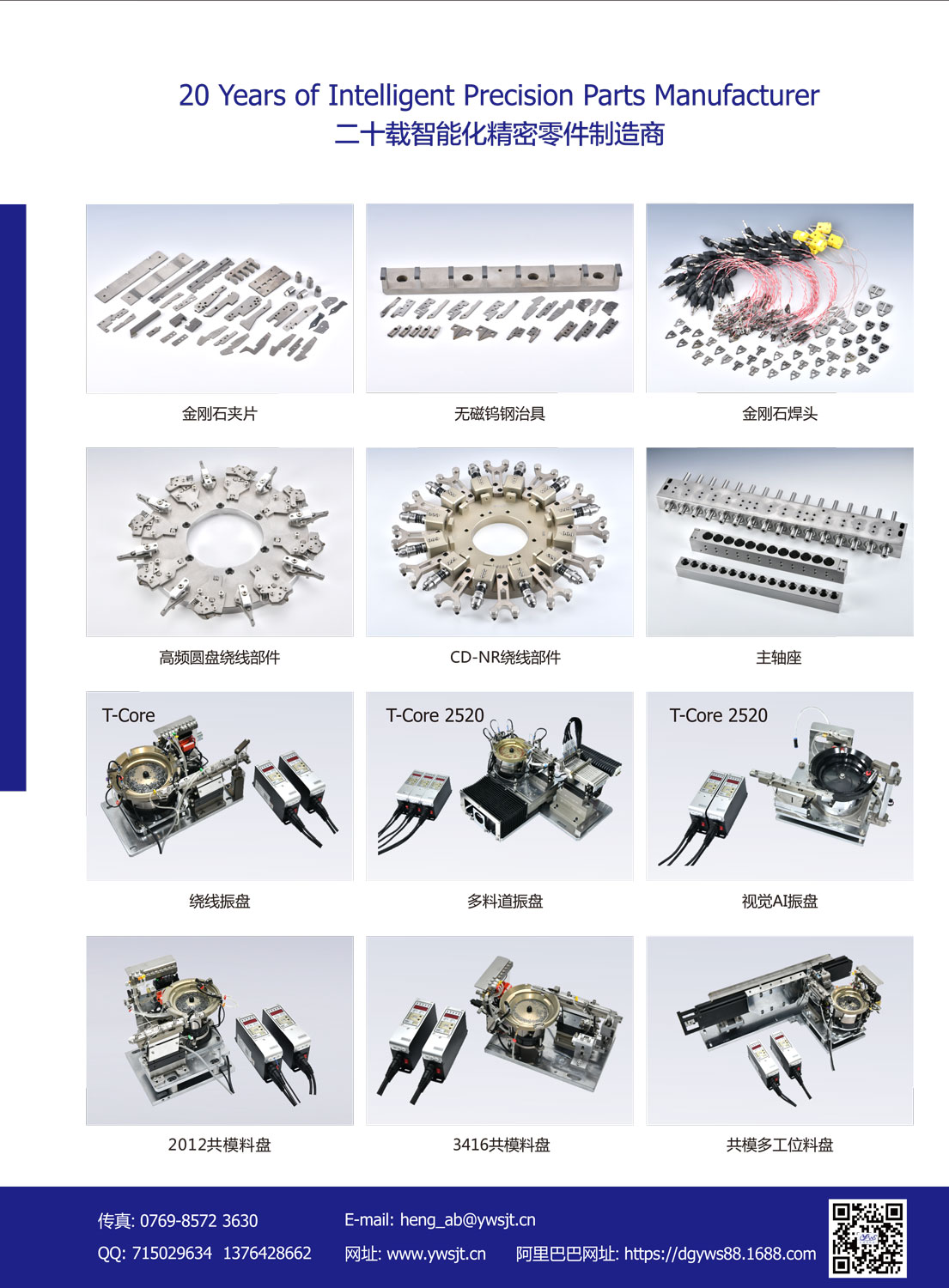 20 Years of Intelligent Precision Parts Manufacturer
二十载智能化精密零件制造商

金刚石夹片

无磁钨钢治具

金刚石焊头

高频圆盘绕线部件

CD-NR绕线部件

主轴座

T-Core

绕线振盘

T-Core 2520

多料道振盘

T-Core 2520

视觉AI振盘

2012共模料盘

3416共模料盘

共模多工位料盘

传真: 0769-8572 3630
QQ: 715029634 1376428662
E-mail: heng_ab@ywsjt.cn
网址: www.ywsjt.cn
阿里巴巴网址: https://dgyws88.1688.com