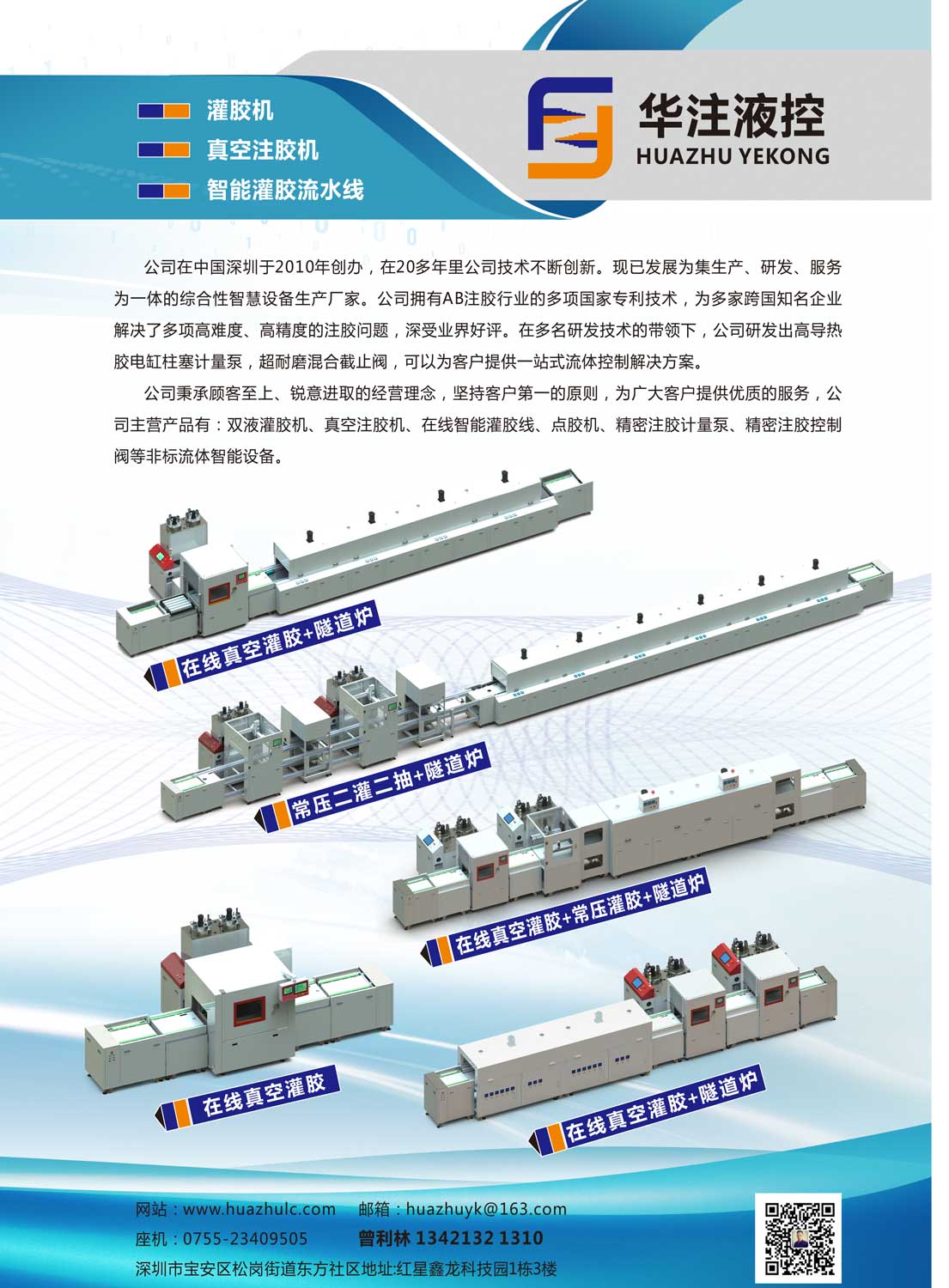 灌胶机
真空注胶机
智能灌胶流水线

华注液控
HUAZHU YEKONG

公司在中国深圳于2010年创办，在20多年里公司技术不断创新。现已发展为集生产、研发、服务为一体的综合性智慧设备生产厂家。公司拥有AB注胶行业的多项国家专利技术，为多家跨国知名企业解决了多项高难度、高精度的注胶问题，深受业界好评。在多名研发技术的带领下，公司研发出高导热胶电缸柱塞计量泵，超耐磨混合截止阀，可以为客户提供一站式流体控制解决方案。

公司秉承顾客至上、锐意进取的经营理念，坚持客户第一的原则，为广大客户提供优质的服务，公司主营产品有：双液灌胶机、真空注胶机、在线智能灌胶线、点胶机、精密注胶计量泵、精密注胶控制阀等非标流体智能设备。

在线真空灌胶+隧道炉

常压二灌二抽+隧道炉

在线真空灌胶+常压灌胶+隧道炉

在线真空灌胶

在线真空灌胶+隧道炉

网站：www.huazhulc.com 邮箱：huazhuyk@163.com
座机：0755-23409505 曾利林 1342132 1310
深圳市宝安区松岗街道东方社区地址:红星鑫龙科技园1栋3楼