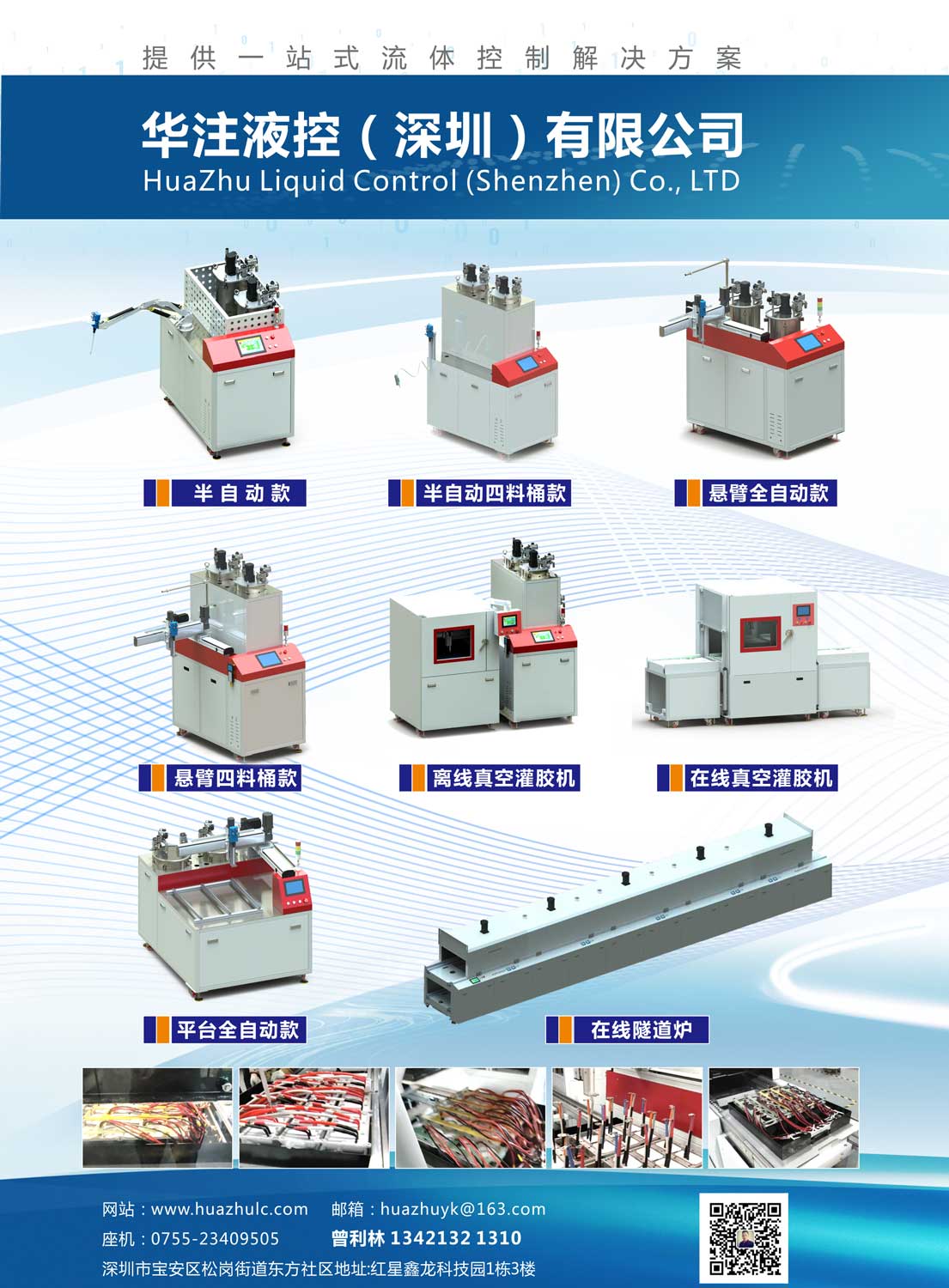 提供一站式流体控制解决方案

华注液控（深圳）有限公司
HuaZhu Liquid Control (Shenzhen) Co., LTD

半自动款

半自动四料桶款

悬臂全自动款

悬臂四料桶款

离线真空灌胶机

在线真空灌胶机

平台全自动款

在线隧道炉

网站：www.huazhulc.com　邮箱：huazhuyk@163.com
座机：0755-23409505　曾利林 1342132 1310
深圳市宝安区松岗街道东方社区地址:红星鑫龙科技园1栋3楼