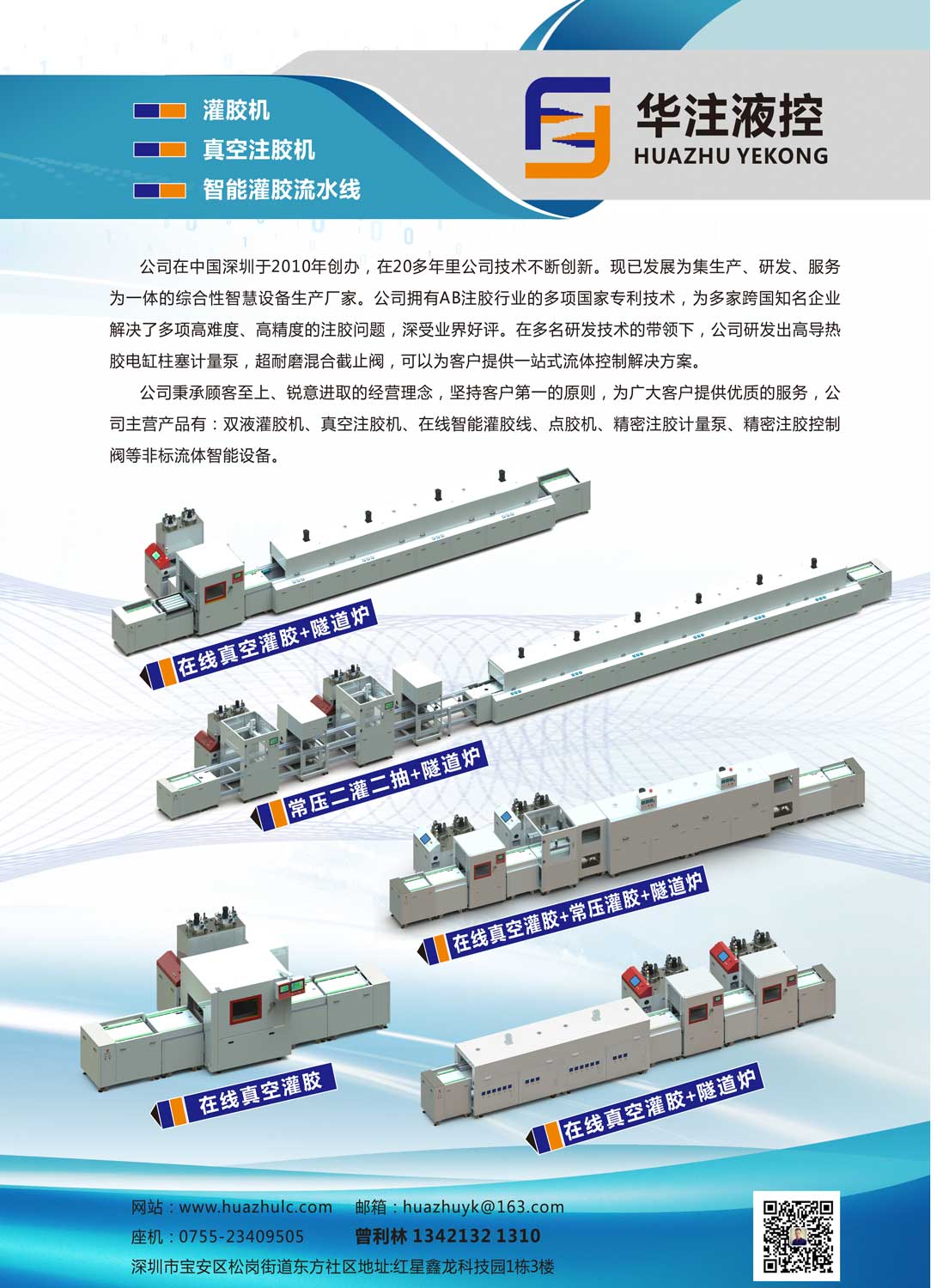 灌胶机
真空注胶机
智能灌胶流水线

华注液控
HUAZHU YEKONG

公司在中国深圳于2010年创办，在20多年里公司技术不断创新。现已发展为集生产、研发、服务为一体的综合性智慧设备生产厂家。公司拥有AB注胶行业的多项国家专利技术，为多家跨国知名企业解决了多项高难度、高精度的注胶问题，深受业界好评。在多名研发技术的带领下，公司研发出高导热胶电缸柱塞计量泵，超耐磨混合截止阀，可以为客户提供一站式流体控制解决方案。

公司秉承顾客至上、锐意进取的经营理念，坚持客户第一的原则，为广大客户提供优质的服务，公司主营产品有：双液灌胶机、真空注胶机、在线智能灌胶线、点胶机、精密注胶计量泵、精密注胶控制阀等非标流体智能设备。

在线真空灌胶+隧道炉

常压二灌二抽+隧道炉

在线真空灌胶+常压灌胶+隧道炉

在线真空灌胶

在线真空灌胶+隧道炉

网站：www.huazhulc.com 邮箱：huazhuyk@163.com
座机：0755-23409505 曾利林 1342132 1310
深圳市宝安区松岗街道东方社区地址:红星鑫龙科技园1栋3楼