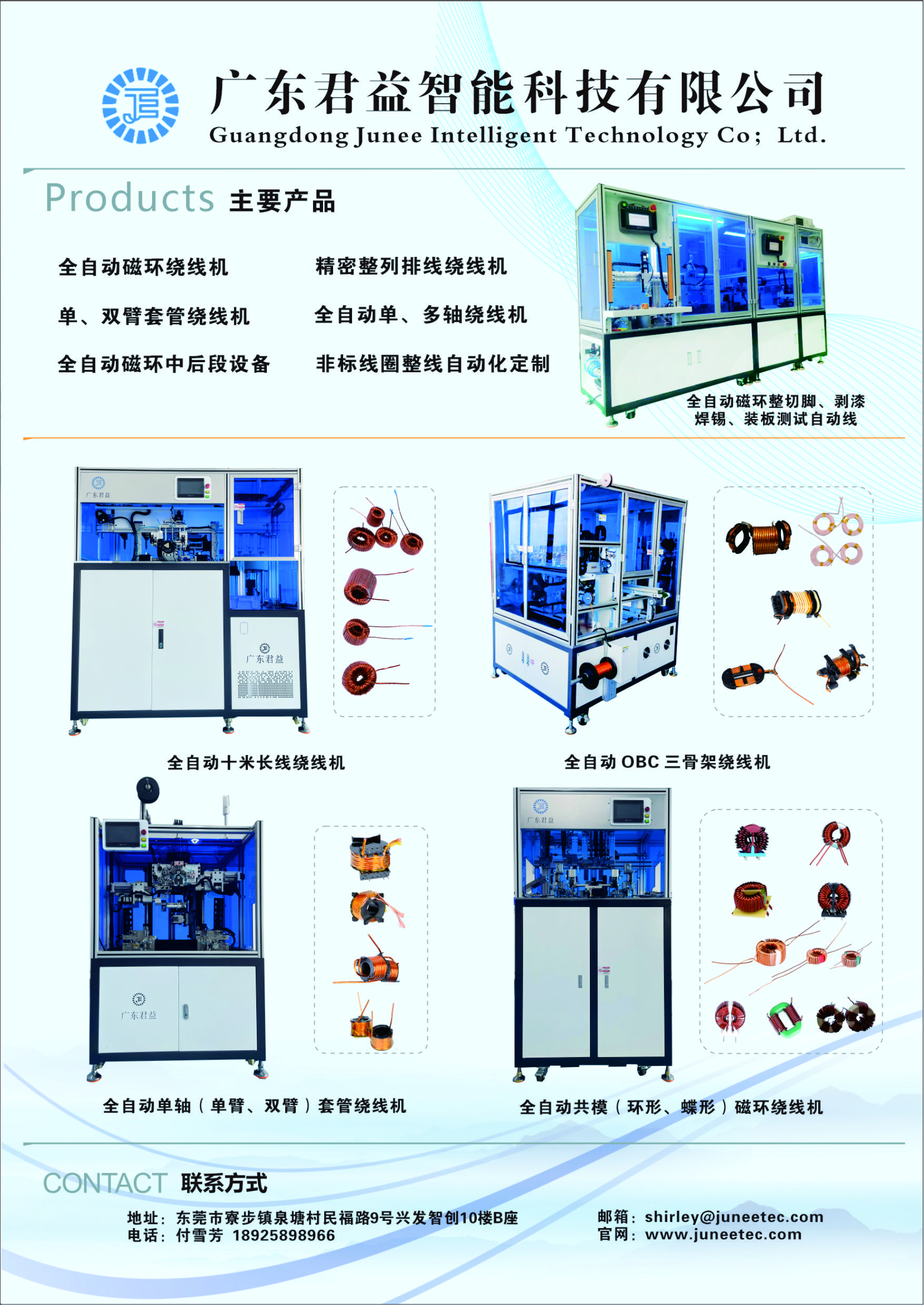 广东君益智能科技有限公司
Guangdong Junee Intelligent Technology Co; Ltd.

Products 主要产品

全自动磁环绕线机
单、双臂套管绕线机
全自动磁环中后段设备

精密整列排线绕线机
全自动单、多轴绕线机
非标线圈整线自动化定制

全自动磁环整切脚、剥漆焊锡、装板测试自动线

广东君益

广东君益

全自动十米长线绕线机

全自动 OBC 三骨架绕线机

广东君益

广东君益

全自动单轴（单臂、双臂）套管绕线机

全自动共模（环形、蝶形）磁环绕线机

CONTACT 联系方式

地址：东莞市寮步镇泉塘村民福路9号兴发智创10楼B座
电话：付雪芳 18925898966

邮箱：shirley@juneetec.com
官网：www.juneetec.com