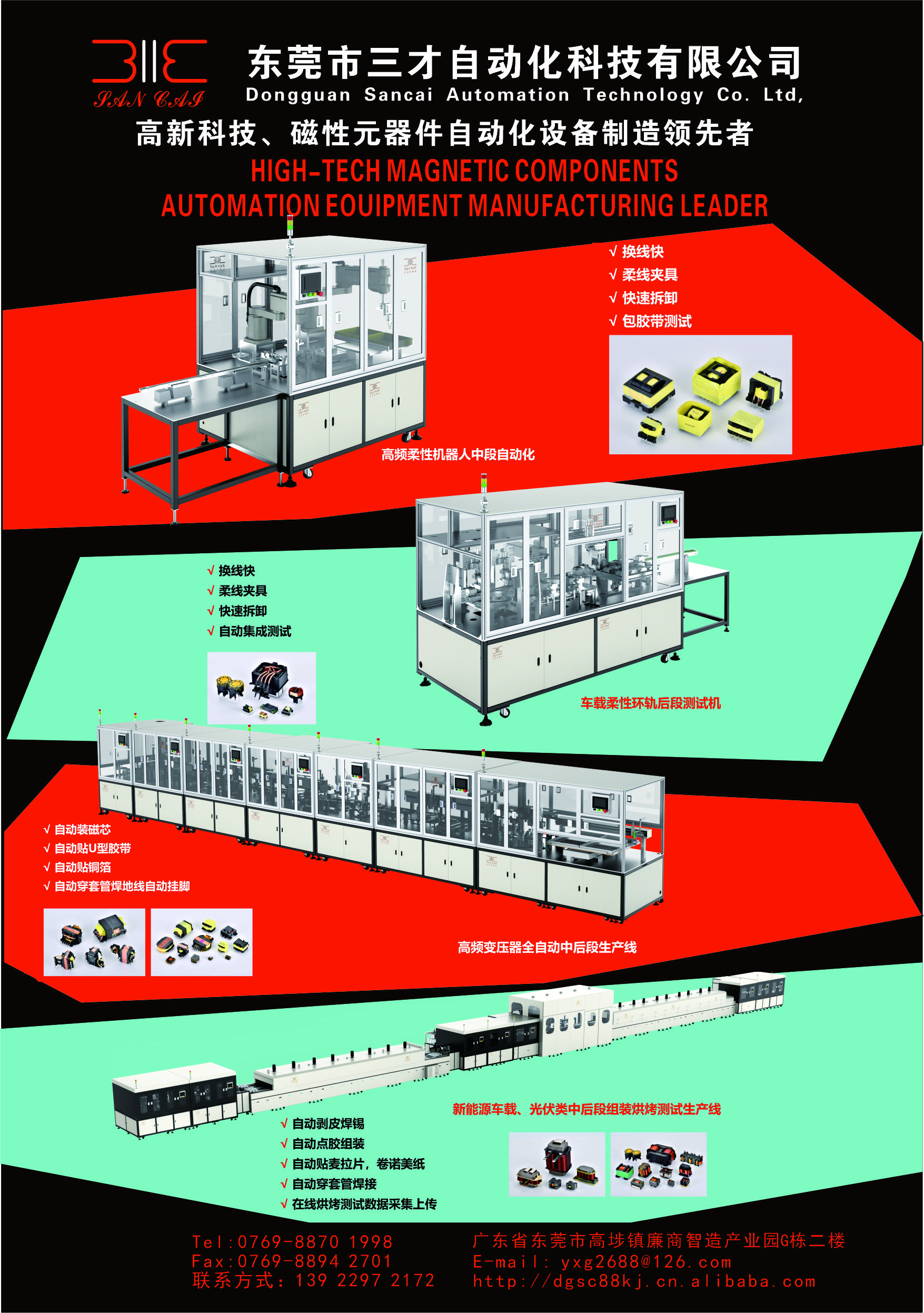 SAN CAI

东莞市三才自动化科技有限公司
Dongguan Sancai Automation Technology Co. Ltd,

高新科技、磁性元器件自动化设备制造领先者
HIGH-TECH MAGNETIC COMPONENTS
AUTOMATION EOUIPMENT MANUFACTURING LEADER

√ 换线快
√ 柔线夹具
√ 快速拆卸
√ 包胶带测试

高频柔性机器人中段自动化

√ 换线快
√ 柔线夹具
√ 快速拆卸
√ 自动集成测试

车载柔性环轨后段测试机

√ 自动装磁芯
√ 自动贴U型胶带
√ 自动贴铜箔
√ 自动穿套管焊地线自动挂脚

高频变压器全自动中后段生产线

新能源车载、光伏类中后段组装烘烤测试生产线

√ 自动剥皮焊锡
√ 自动点胶组装
√ 自动贴麦拉片，卷诺美纸
√ 自动穿套管焊接
√ 在线烘烤测试数据采集上传

Tel:0769-8870 1998
Fax:0769-8894 2701
联系方式：139 2297 2172

广东省东莞市高埗镇廉商智造产业园G栋二楼
E-mail: yxg2688@126.com
http://dgsc88kj.cn.alibaba.com