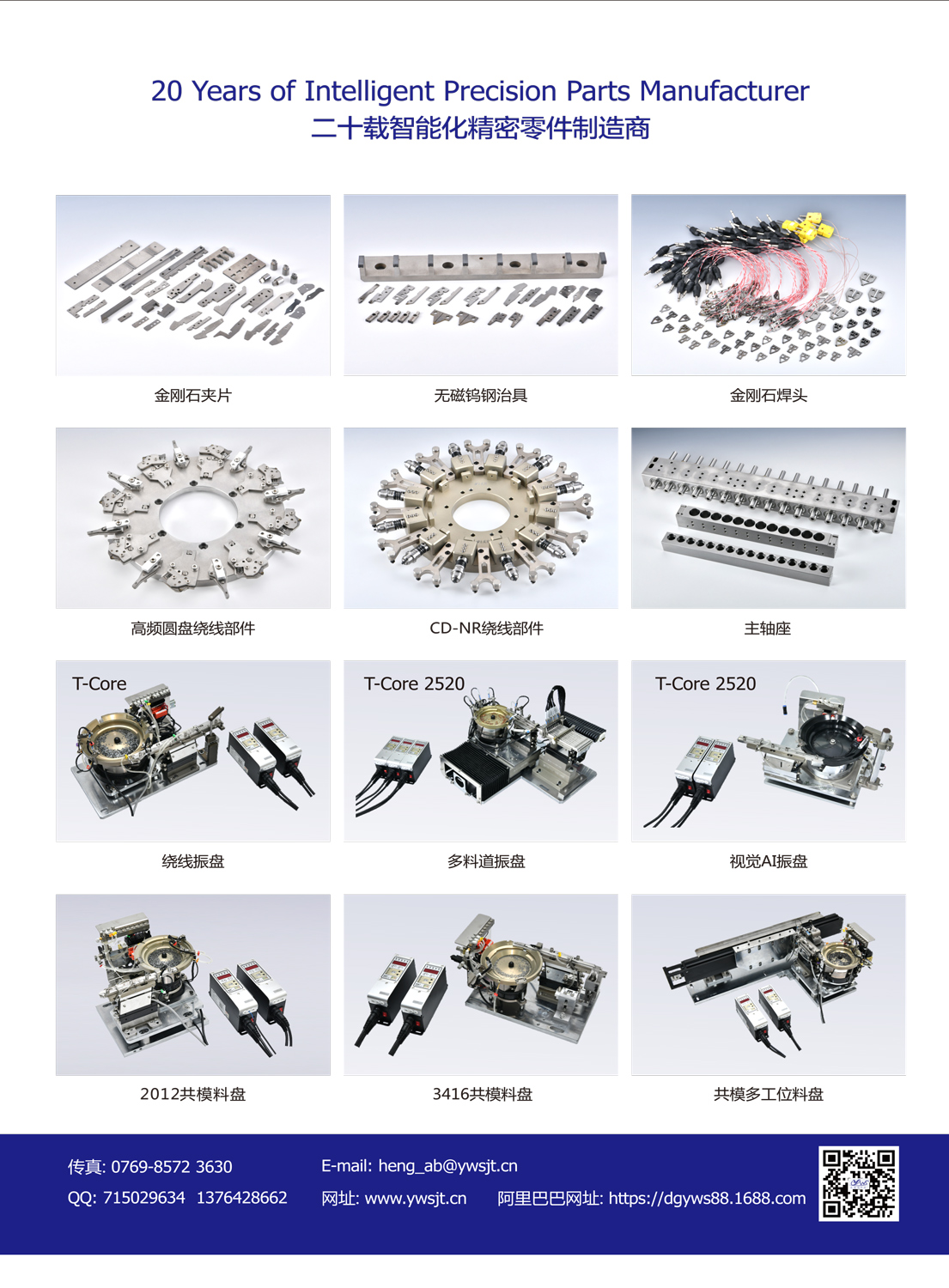 20 Years of Intelligent Precision Parts Manufacturer
二十载智能化精密零件制造商

金刚石夹片

无磁钨钢治具

金刚石焊头

高频圆盘绕线部件

CD-NR绕线部件

主轴座

T-Core

绕线振盘

T-Core 2520

多料道振盘

T-Core 2520

视觉AI振盘

2012共模料盘

3416共模料盘

共模多工位料盘

传真: 0769-8572 3630
QQ: 715029634 1376428662

E-mail: heng_ab@ywsjt.cn
网址: www.ywsjt.cn 阿里巴巴网址: https://dgyws88.1688.com