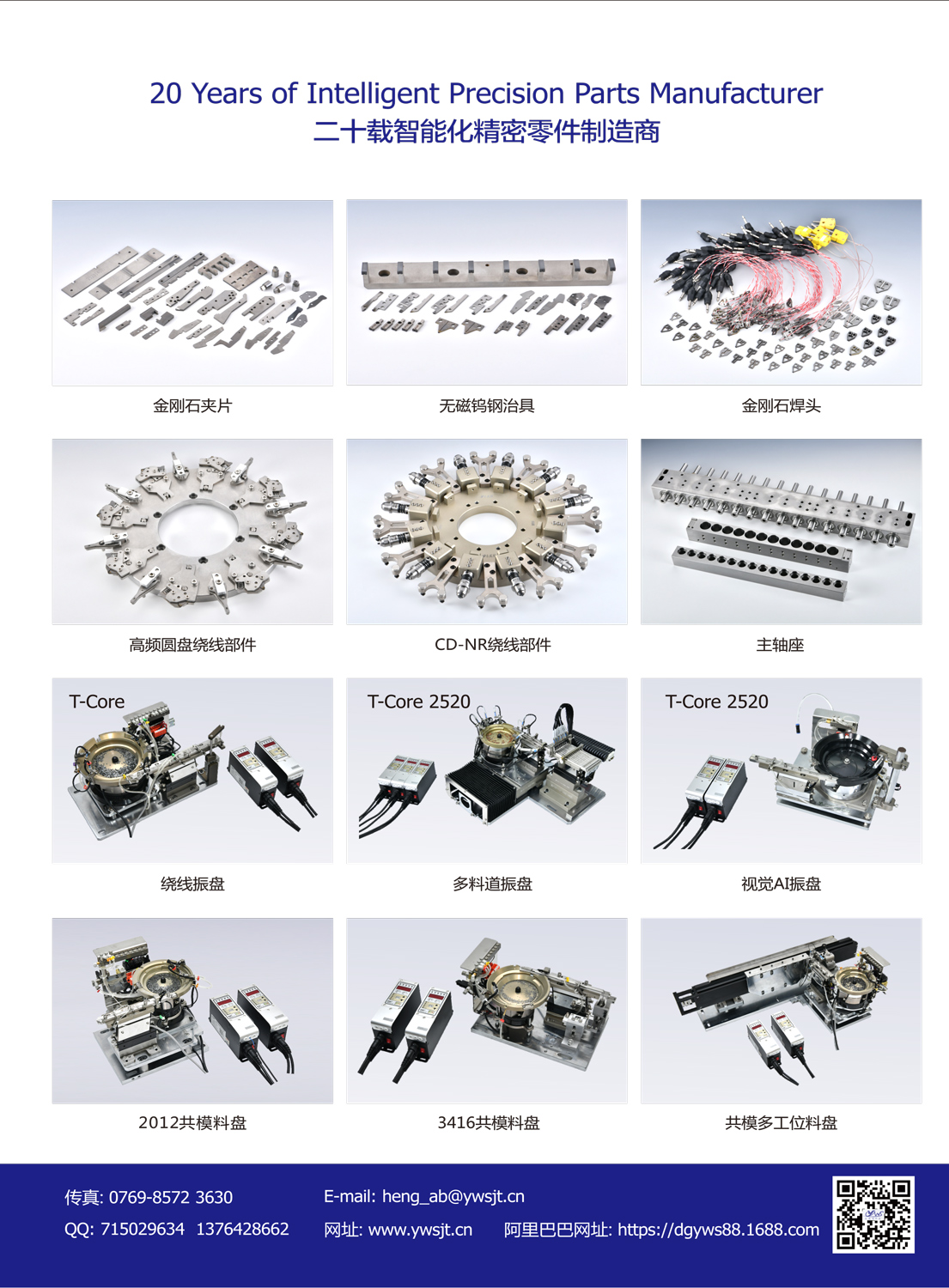 20 Years of Intelligent Precision Parts Manufacturer
二十载智能化精密零件制造商

金刚石夹片

无磁钨钢治具

金刚石焊头

高频圆盘绕线部件

CD-NR绕线部件

主轴座

T-Core

绕线振盘

T-Core 2520

多料道振盘

T-Core 2520

视觉AI振盘

2012共模料盘

3416共模料盘

共模多工位料盘

传真: 0769-8572 3630
QQ: 715029634 1376428662

E-mail: heng_ab@ywsjt.cn
网址: www.ywsjt.cn 阿里巴巴网址: https://dgyws88.1688.com