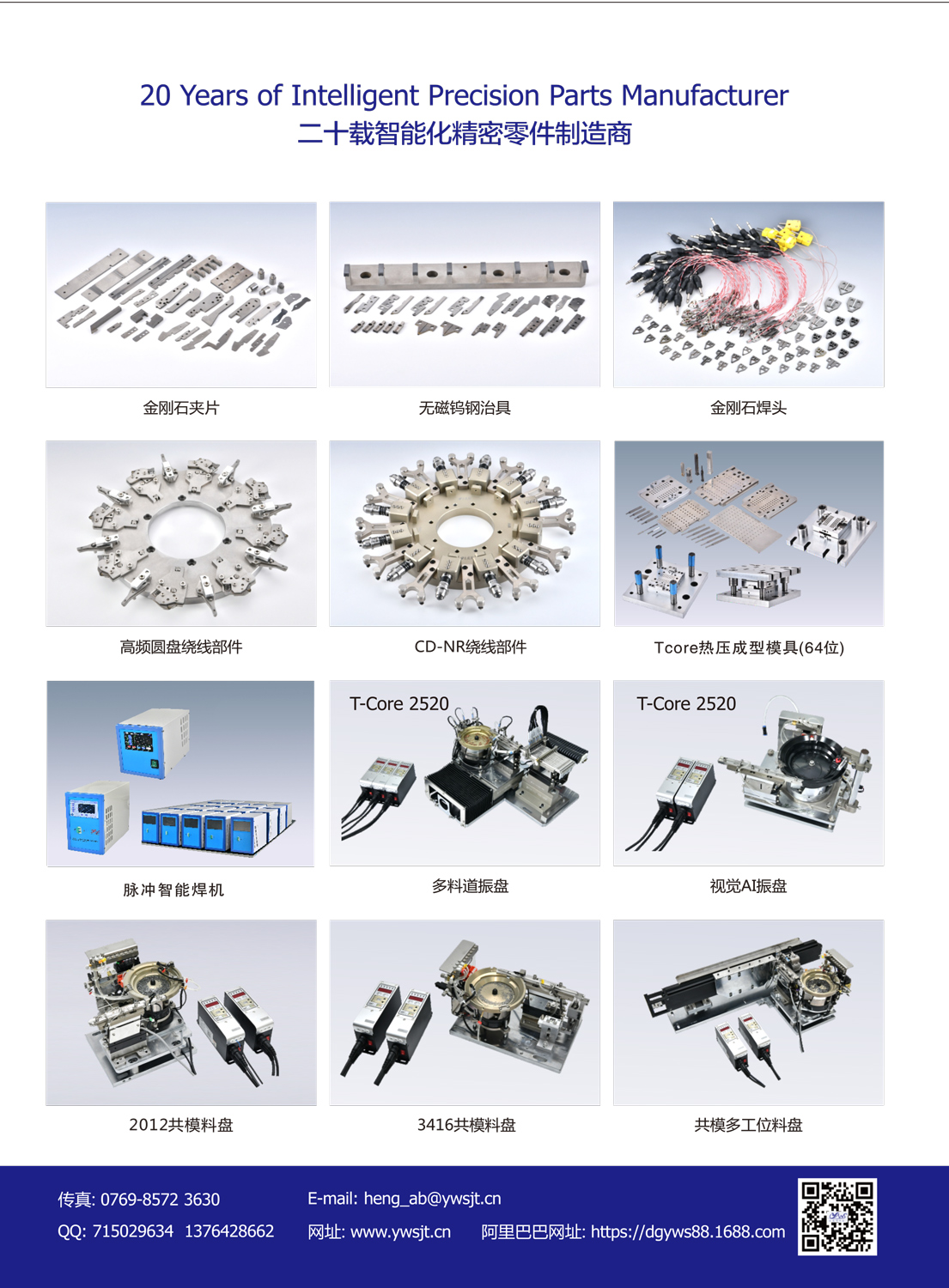 20 Years of Intelligent Precision Parts Manufacturer
二十载智能化精密零件制造商

金刚石夹片

无磁钨钢治具

金刚石焊头

高频圆盘绕线部件

CD-NR绕线部件

Tcore热压成型模具(64位)

脉冲智能焊机

T-Core 2520

多料道振盘

T-Core 2520

视觉AI振盘

2012共模料盘

3416共模料盘

共模多工位料盘

传真: 0769-8572 3630
QQ: 715029634 1376428662

E-mail: heng_ab@ywsjt.cn
网址: www.ywsjt.cn 阿里巴巴网址: https://dgyws88.1688.com