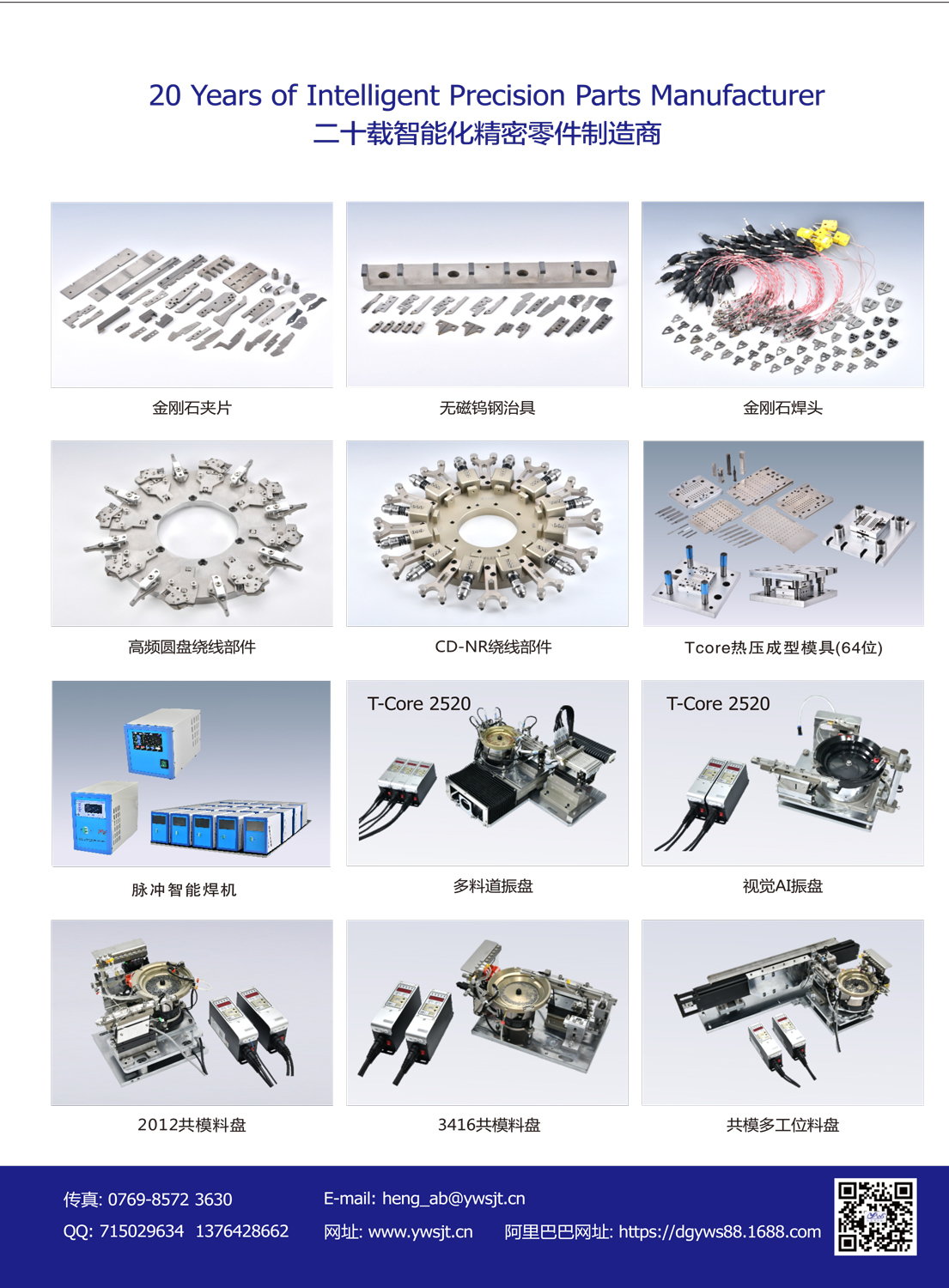 20 Years of Intelligent Precision Parts Manufacturer
二十载智能化精密零件制造商

金刚石夹片

无磁钨钢治具

金刚石焊头

高频圆盘绕线部件

CD-NR绕线部件

Tcore热压成型模具(64位)

脉冲智能焊机

T-Core 2520

多料道振盘

T-Core 2520

视觉AI振盘

2012共模料盘

3416共模料盘

共模多工位料盘

传真: 0769-8572 3630
QQ: 715029634 1376428662

E-mail: heng_ab@ywsjt.cn
网址: www.ywsjt.cn 阿里巴巴网址: https://dgyws88.1688.com