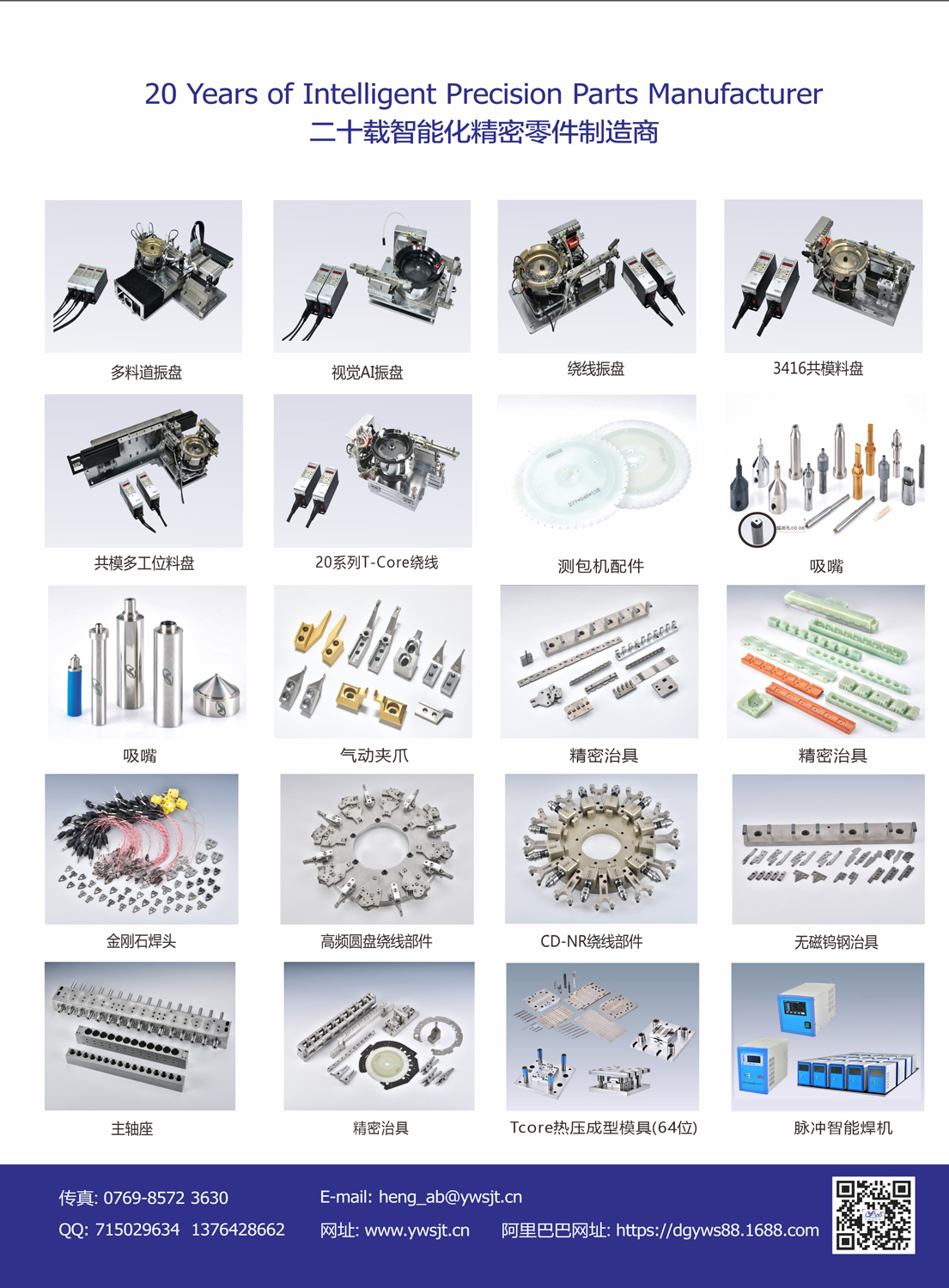 20 Years of Intelligent Precision Parts Manufacturer
二十载智能化精密零件制造商

多料道振盘

视觉AI振盘

绕线振盘

3416共模料盘

共模多工位料盘

20系列T-Core绕线

测包机配件

吸嘴

吸嘴

气动夹爪

精密治具

精密治具

金刚石焊头

高频圆盘绕线部件

CD-NR绕线部件

无磁钨钢治具

主轴座

精密治具

Tcore热压成型模具(64位)

脉冲智能焊机

传真: 0769-8572 3630
QQ: 715029634 1376428662

E-mail: heng_ab@ywsjt.cn
网址: www.ywsjt.cn 阿里巴巴网址: https://dgyws88.1688.com