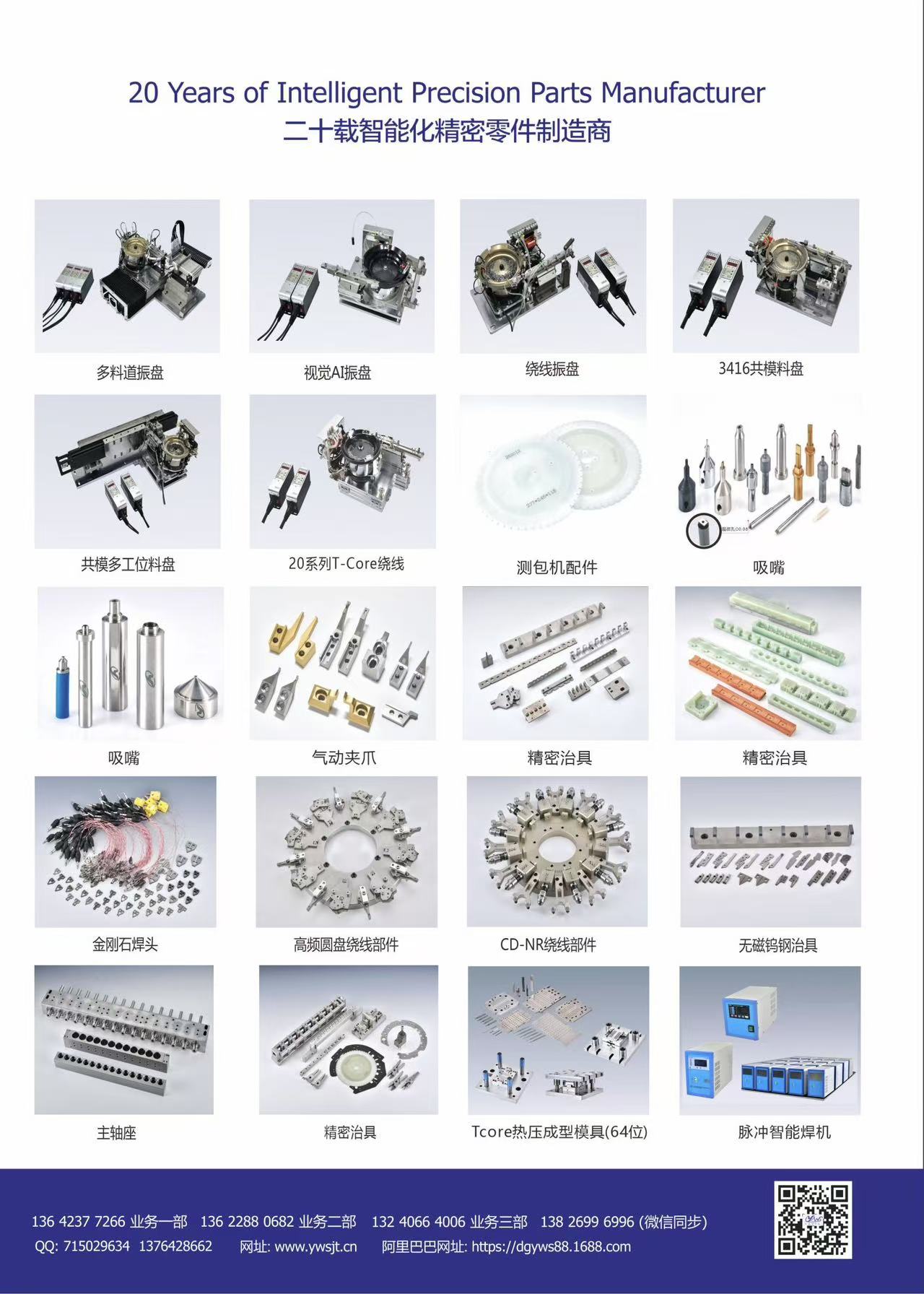 20 Years of Intelligent Precision Parts Manufacturer
二十载智能化精密零件制造商

多料道振盘

视觉AI振盘

绕线振盘

3416共模料盘

共模多工位料盘

20系列T-Core绕线

测包机配件

吸嘴

吸嘴

气动夹爪

精密治具

精密治具

金刚石焊头

高频圆盘绕线部件

CD-NR绕线部件

无磁钨钢治具

主轴座

精密治具

Tcore热压成型模具(64位)

脉冲智能焊机

136 4237 7266 业务一部 136 2288 0682 业务二部 132 4066 4006 业务三部 138 2699 6996 (微信同步)
QQ: 715029634 1376428662 网址: www.ywsjt.cn 阿里巴巴网址: https://dgyws88.1688.com