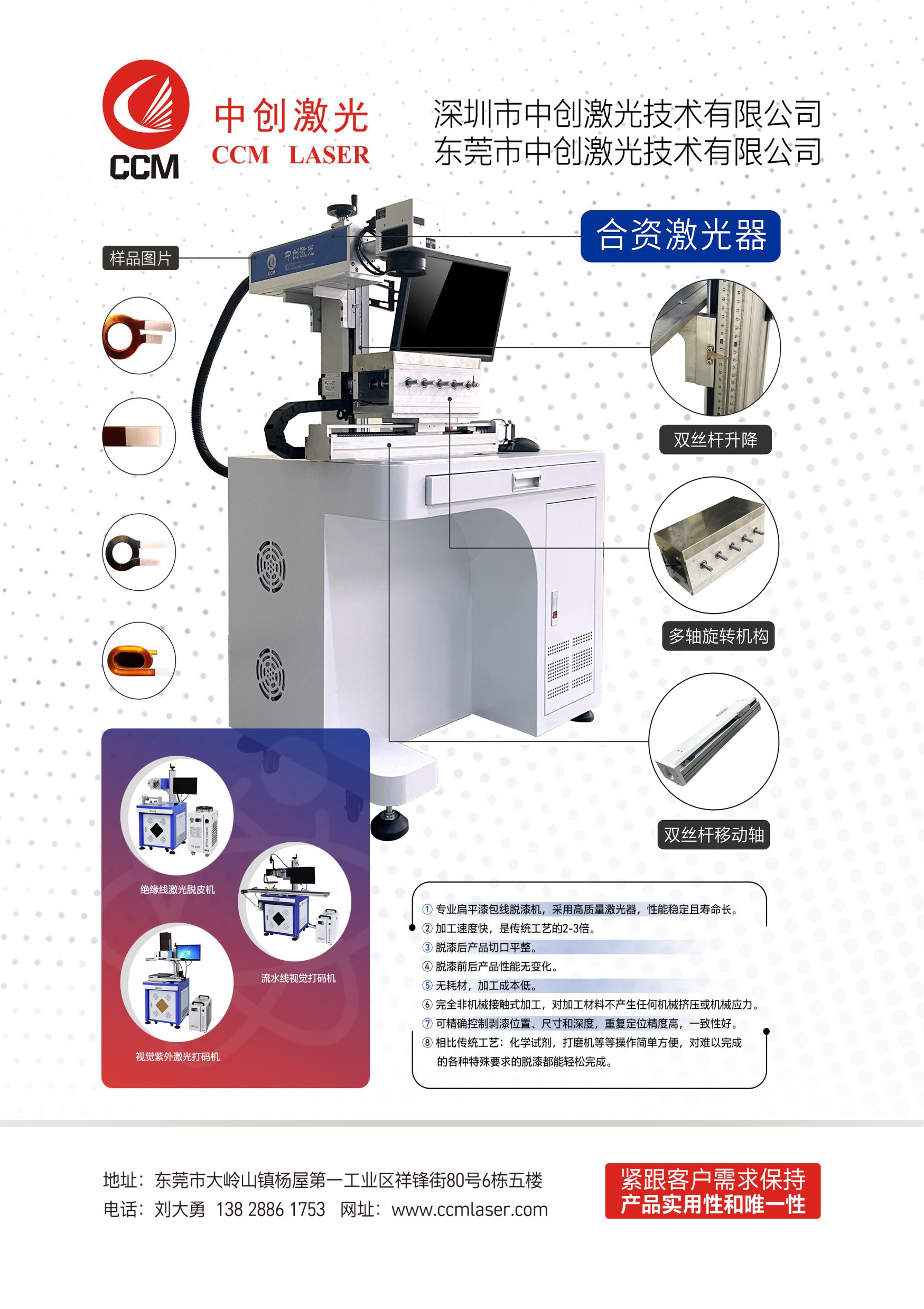 CCM
中创激光
CCM LASER

深圳市中创激光技术有限公司
东莞市中创激光技术有限公司

样品图片

中创激光

合资激光器

双丝杆升降

多轴旋转机构

双丝杆移动轴

绝缘线激光脱皮机

流水线视觉打码机

视觉紫外激光打码机

① 专业扁平漆包线脱漆机，采用高质量激光器，性能稳定且寿命长。
② 加工速度快，是传统工艺的2-3倍。
③ 脱漆后产品切口平整。
④ 脱漆前后产品性能无变化。
⑤ 无耗材，加工成本低。
⑥ 完全非机械接触式加工，对加工材料不产生任何机械挤压或机械应力。
⑦ 可精确控制剥漆位置、尺寸和深度，重复定位精度高，一致性好。
⑧ 相比传统工艺：化学试剂，打磨机等等操作简单方便，对难以完成的各种特殊要求的脱漆都能轻松完成。

地址：东莞市大岭山镇杨屋第一工业区祥锋街80号6栋五楼
电话：刘大勇 138 2886 1753 网址：www.ccmlaser.com

紧跟客户需求保持
产品实用性和唯一性